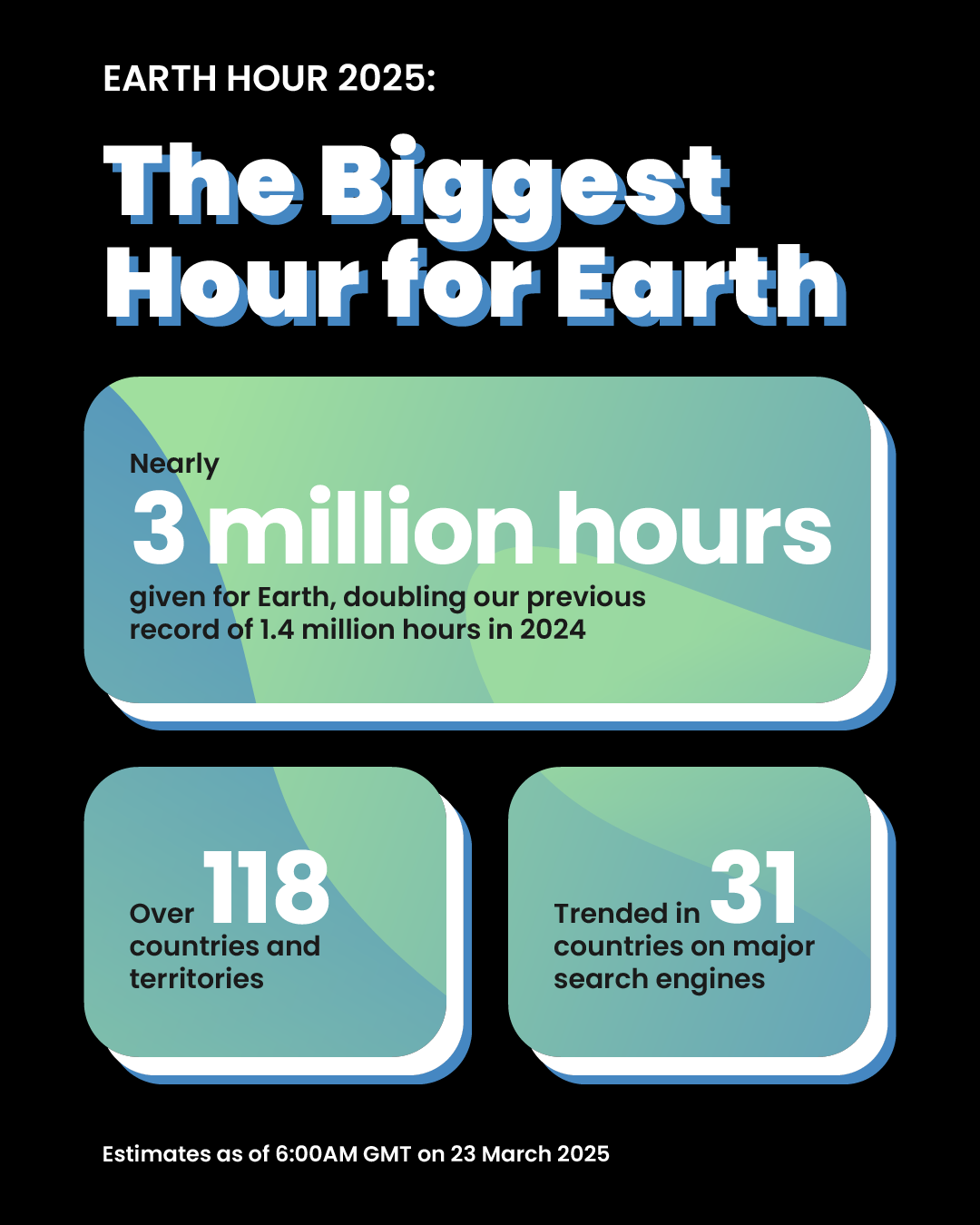 EARTH HOUR 2025:

The Biggest Hour for Earth

Nearly
3 million hours
given for Earth, doubling our previous record of 1.4 million hours in 2024

Over 118
countries and territories

Trended in 31
countries on major search engines

Estimates as of 6:00AM GMT on 23 March 2025